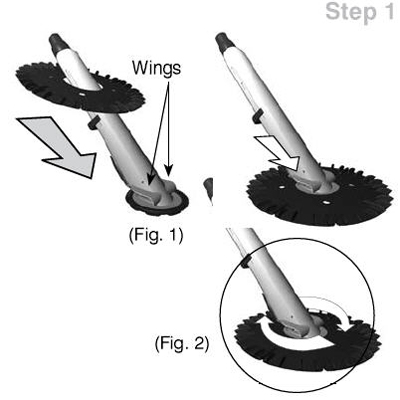 Step 1

Wings

(Fig. 1)

(Fig. 2)